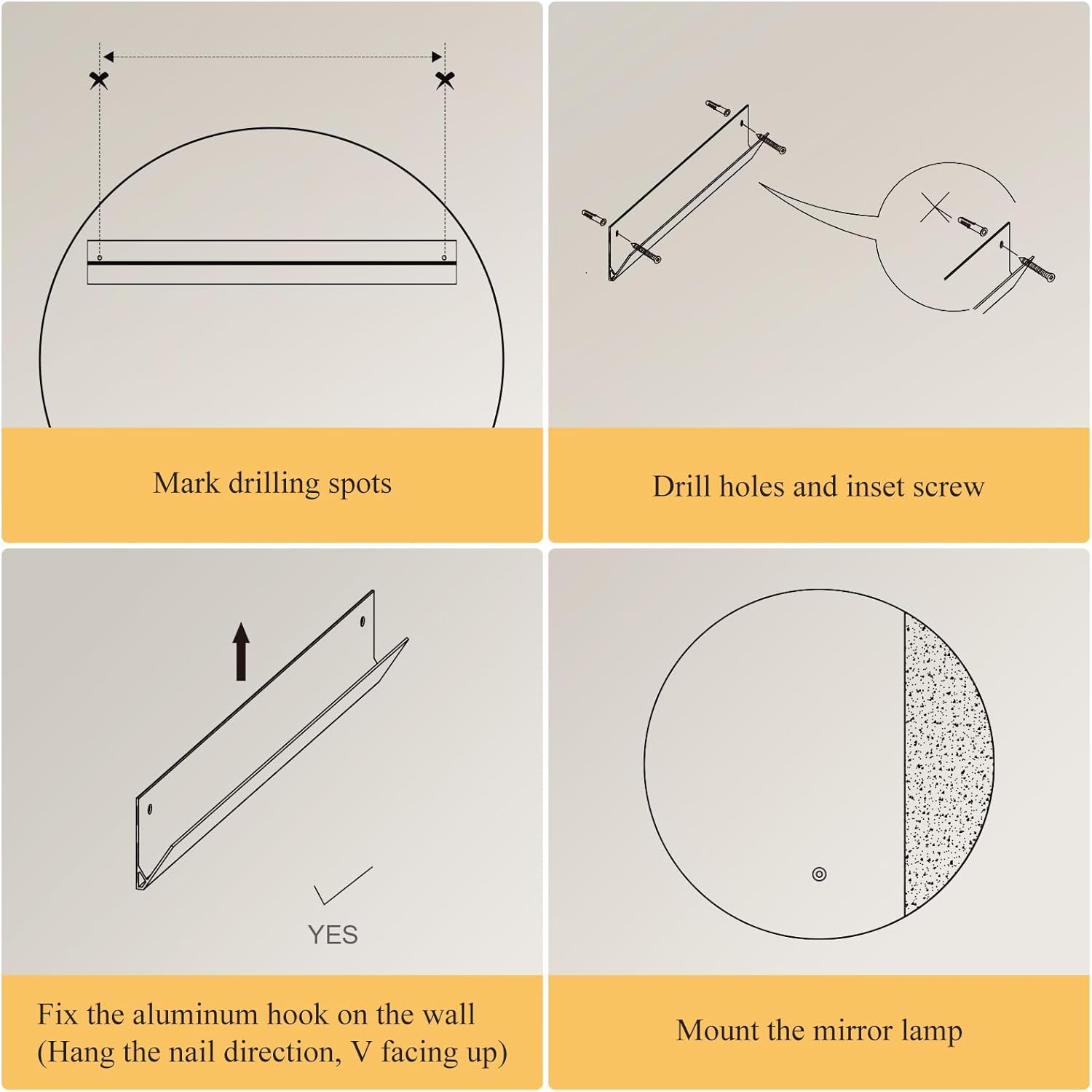 Mark drilling spots

Drill holes and inset screw

YES

Fix the aluminum hook on the wall (Hang the nail direction, V facing up)

Mount the mirror lamp